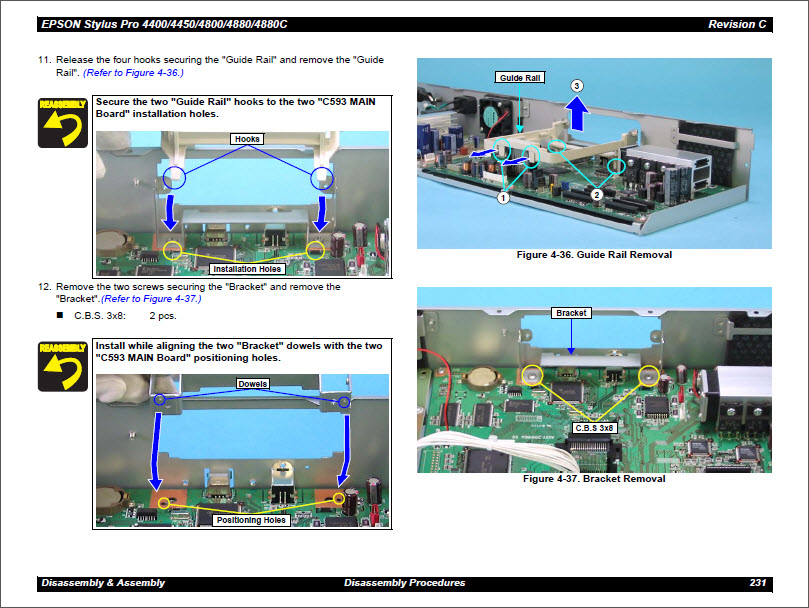 EPSON Stylus Pro 4400/4450/4800/4880/4880C

Revision C

11. Release the four hooks securing the "Guide Rail" and remove the "Guide Rail". (Refer to Figure 4-36.)

REASSEMBLY

Secure the two "Guide Rail" hooks to the two "C593 MAIN Board" installation holes.

Hooks

Installation Holes

12. Remove the two screws securing the "Bracket" and remove the "Bracket".(Refer to Figure 4-37.)

■ C.B.S. 3x8: 2 pcs.

REASSEMBLY

Install while aligning the two "Bracket" dowels with the two "C593 MAIN Board" positioning holes.

Dowels

Positioning Holes

Guide Rail

3

1

2

Figure 4-36. Guide Rail Removal

Bracket

C.B.S 3x8

Figure 4-37. Bracket Removal

Disassembly & Assembly

Disassembly Procedures

231